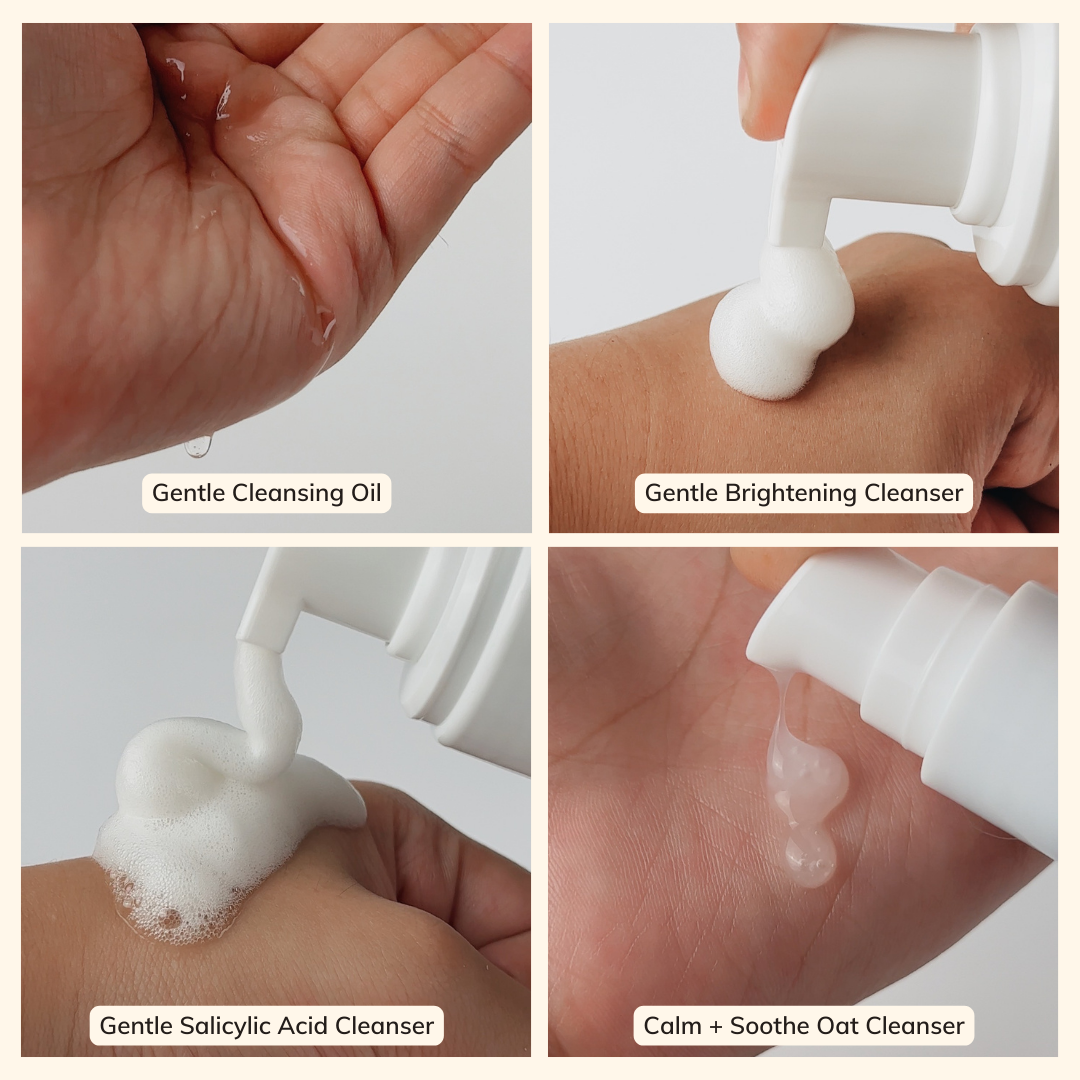 Gentle Cleansing Oil

Gentle Brightening Cleanser

Gentle Salicylic Acid Cleanser

Calm + Soothe Oat Cleanser